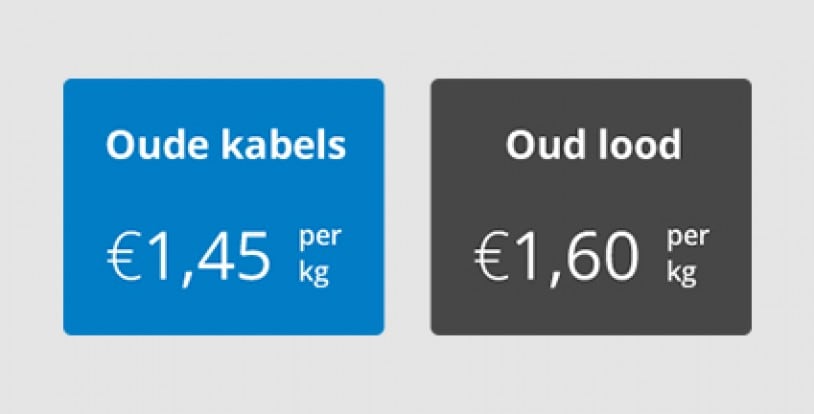 Oude kabels

€1,45 per kg

Oud lood

€1,60 per kg